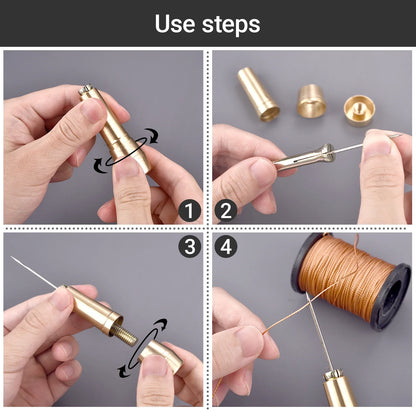 Use steps

1

2

3

4