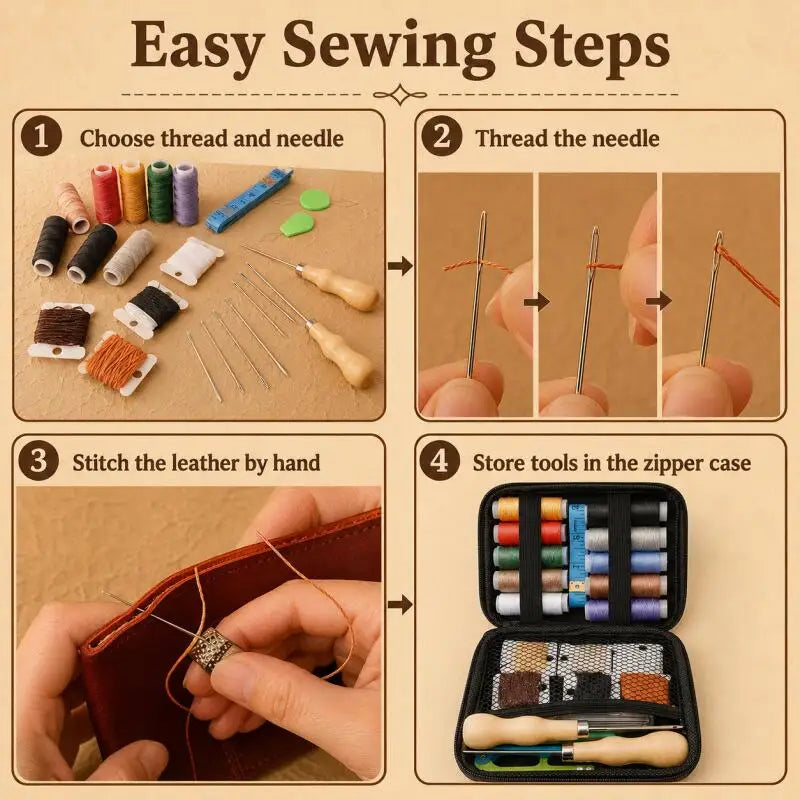 Easy Sewing Steps

1 Choose thread and needle

2 Thread the needle

3 Stitch the leather by hand

4 Store tools in the zipper case