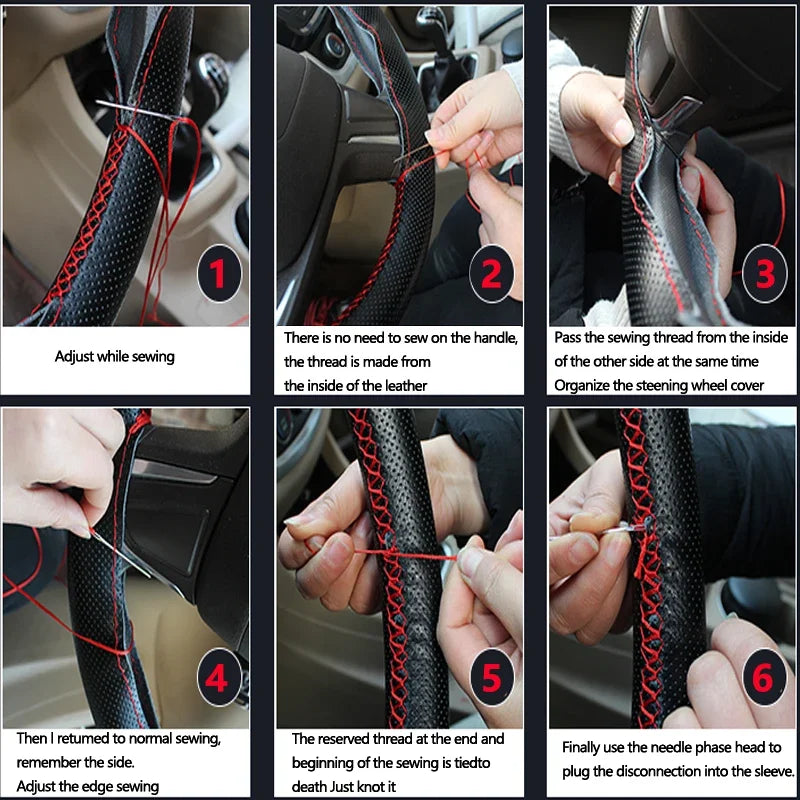 1

Adjust while sewing

2

There is no need to sew on the handle, the thread is made from the inside of the leather

3

Pass the sewing thread from the inside of the other side at the same time Organize the steening wheel cover

4

Then I retumed to normal sewing, remember the side. Adjust the edge sewing

5

The reserved thread at the end and beginning of the sewing is tiedto death Just knot it

6

Finally use the needle phase head to plug the disconnection into the sleeve.